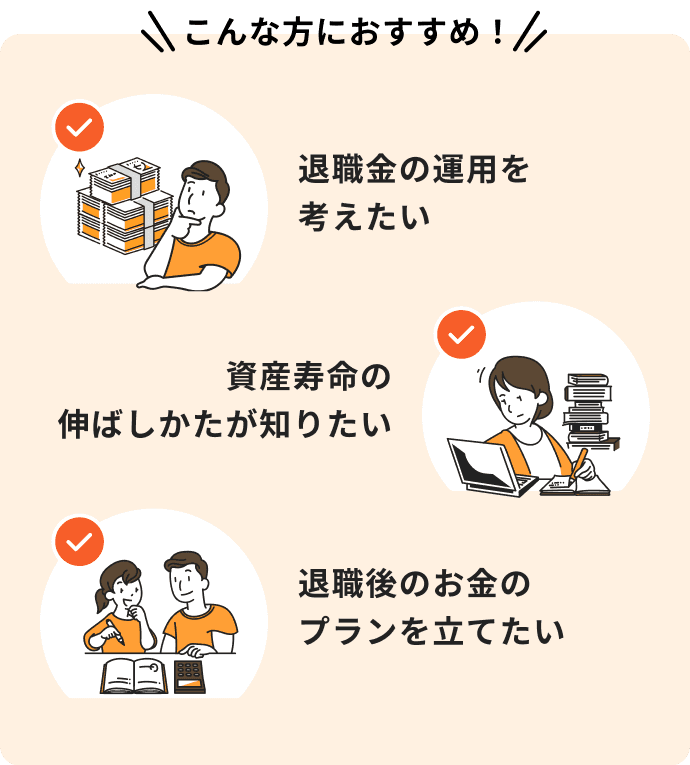 こんな方におすすめ！

退職金の運用を考えたい

資産寿命の伸ばしかたが知りたい

退職後のお金のプランを立てたい